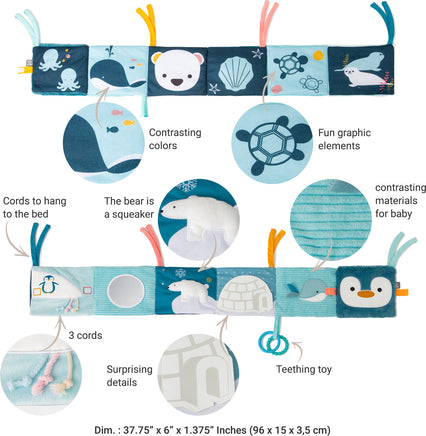 Contrasting colors

Fun graphic elements

Cords to hang to the bed

The bear is a squeaker

contrasting materials for baby

3 cords

Surprising details

Teething toy

Dim. : 37.75" x 6" x 1.375" Inches (96 x 15 x 3,5 cm)